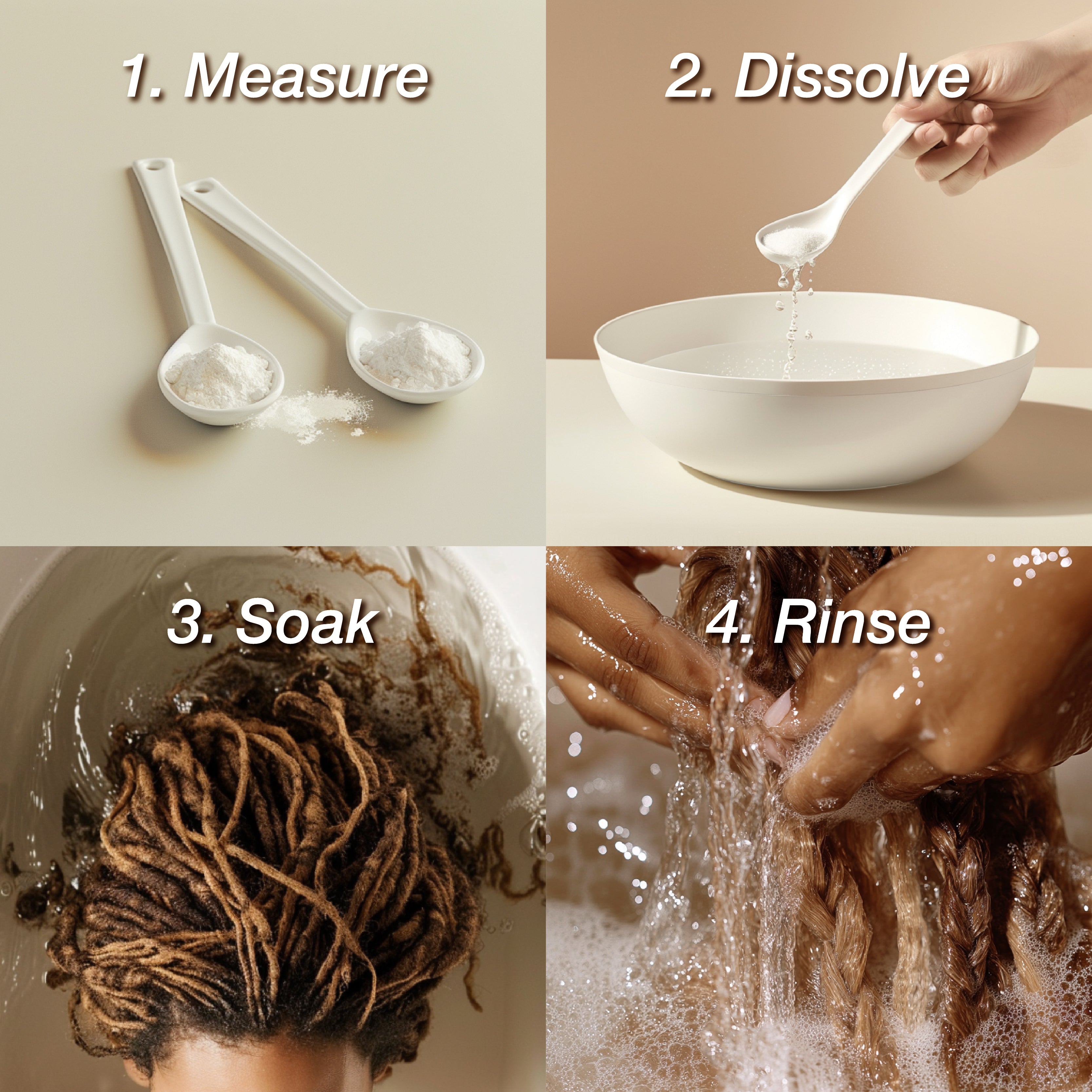 1. Measure

2. Dissolve

3. Soak

4. Rinse