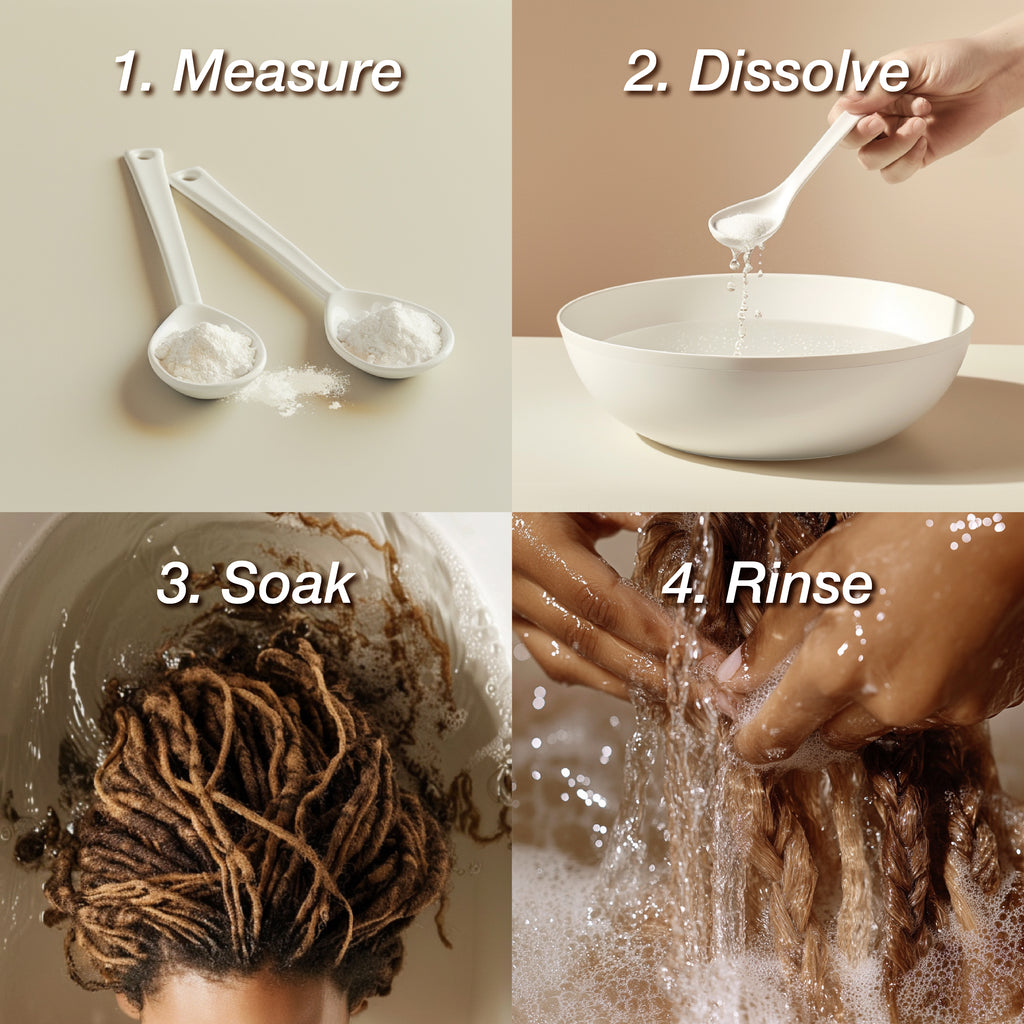 1. Measure

2. Dissolve

3. Soak

4. Rinse